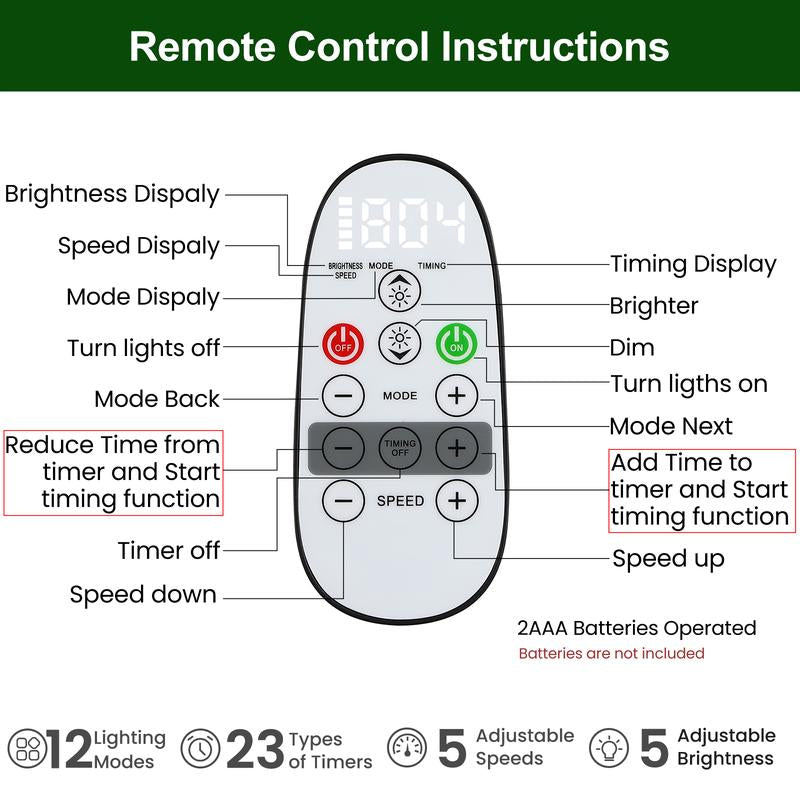 Remote Control Instructions

Brightness Dispaly
Speed Dispaly
Mode Dispaly
Turn lights off
Mode Back
Reduce Time from timer and Start timing function
Timer off
Speed down

1804
BRIGHTNESS SPEED MODE TIMING
OFF
ON
MODE
TIMING OFF
SPEED

Timing Display
Brighter
Dim
Turn ligths on
Mode Next
Add Time to timer and Start timing function
Speed up

2AAA Batteries Operated
Batteries are not included

12 Lighting Modes
23 Types of Timers
5 Adjustable Speeds
5 Adjustable Brightness